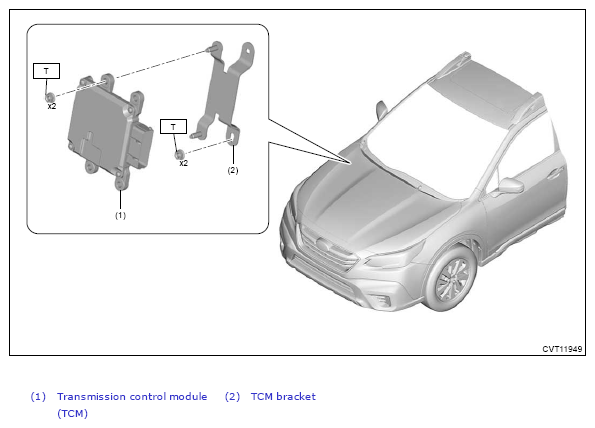 T

x2

T

x2

(2)

(1)

CVT11949

(1) Transmission control module (TCM)

(2) TCM bracket