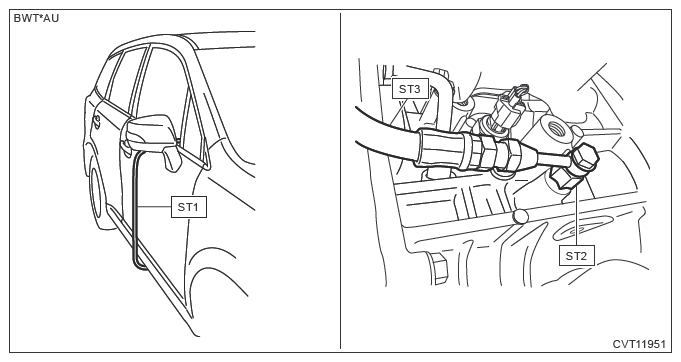 BWT*AU

ST1

ST3

ST2

CVT11951