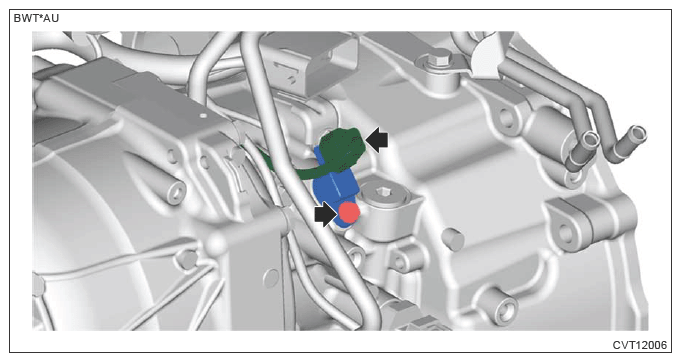 BWT*AU

CVT12006