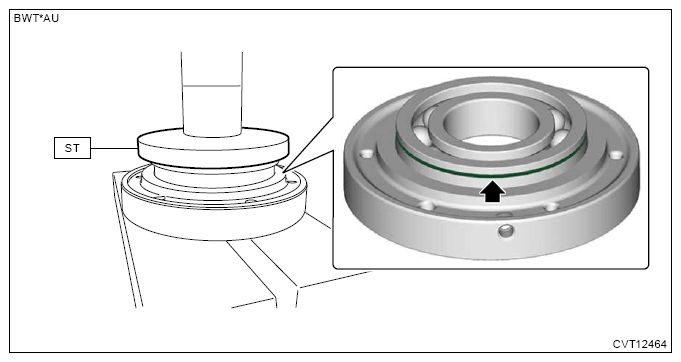 BWT*AU

ST

CVT12464