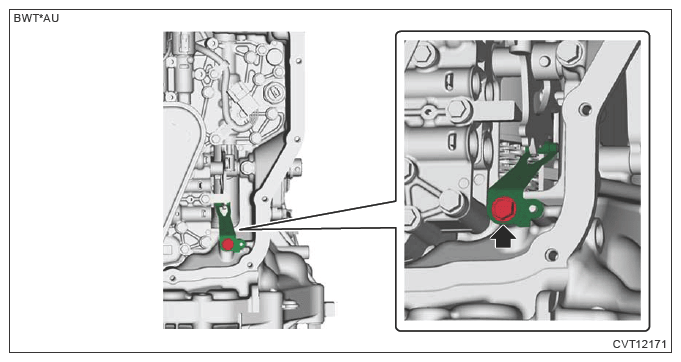 BWT*AU

CVT12171