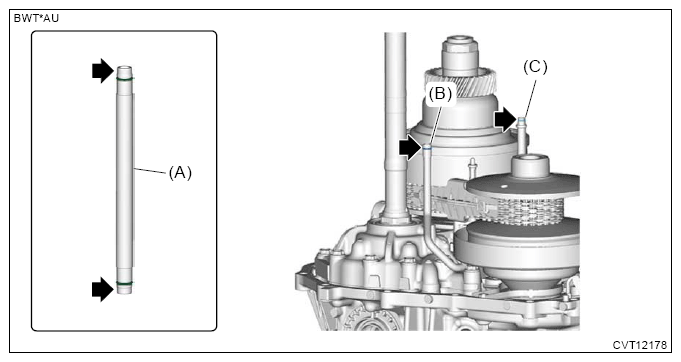 BWT*AU

(A)

(B)

(C)

CVT12178