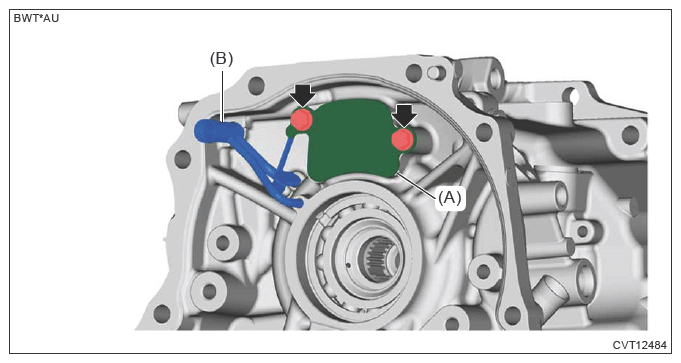 BWT*AU

(B)

(A)

CVT12484