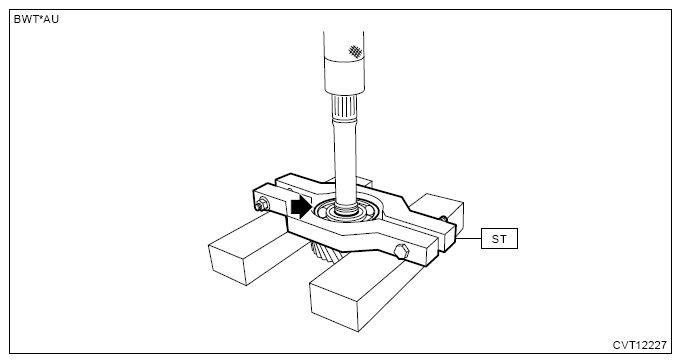 BWT*AU

ST

CVT12227