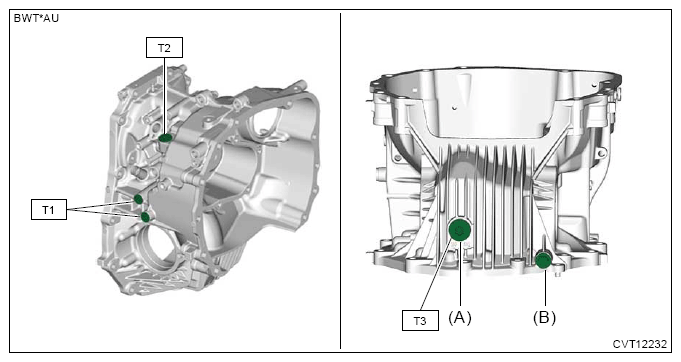 BWT*AU

T2

T1

T3

(A)

(B)

CVT12232