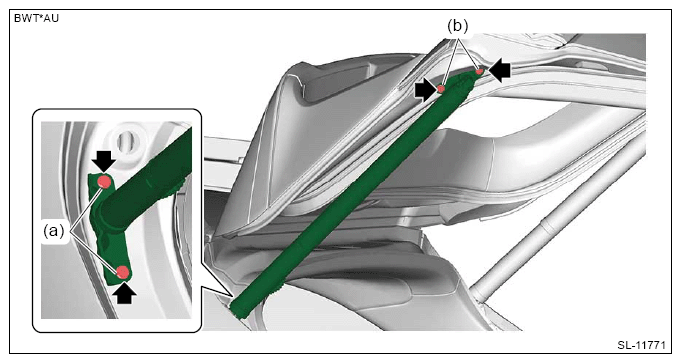 BWT*AU

(b)

(a)

SL-11771