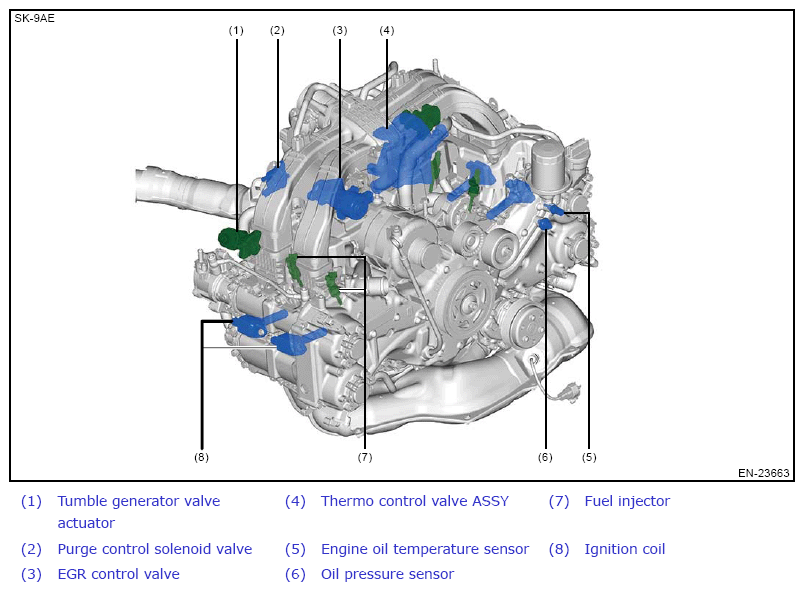 SK-9AE

(1) (2) (3) (4)

(8) (7) (6) (5)

EN-23663

(1) Tumble generator valve actuator
(2) Purge control solenoid valve
(3) EGR control valve

(4) Thermo control valve ASSY
(5) Engine oil temperature sensor
(6) Oil pressure sensor

(7) Fuel injector
(8) Ignition coil