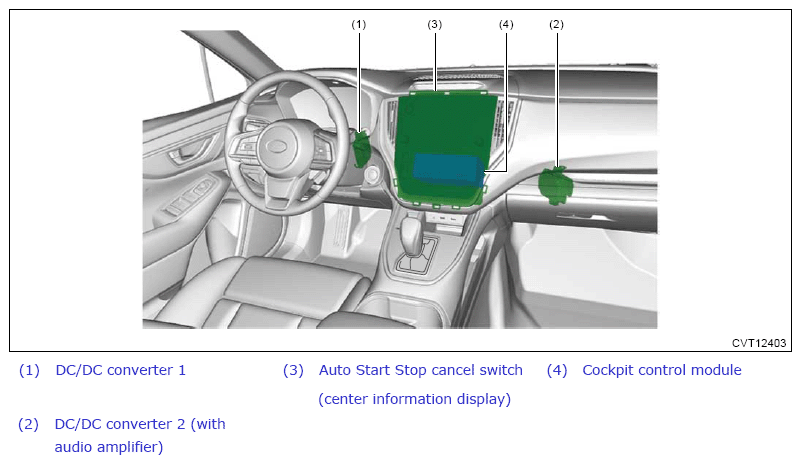 (1)
(3)
(4)
(2)

CVT12403

(1) DC/DC converter 1

(2) DC/DC converter 2 (with audio amplifier)

(3) Auto Start Stop cancel switch (center information display)

(4) Cockpit control module