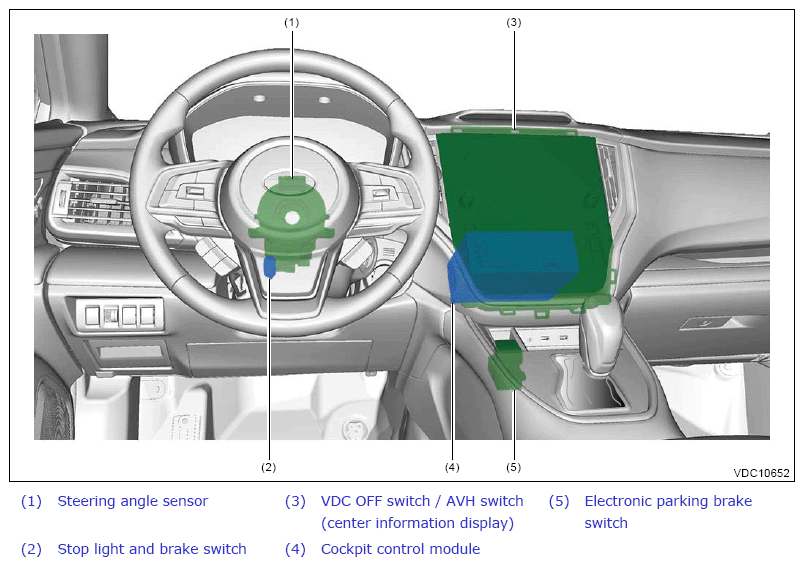 (1)

(3)

(2)

(4)

(5)

VDC10652

(1) Steering angle sensor

(2) Stop light and brake switch

(3) VDC OFF switch / AVH switch (center information display)

(4) Cockpit control module

(5) Electronic parking brake switch