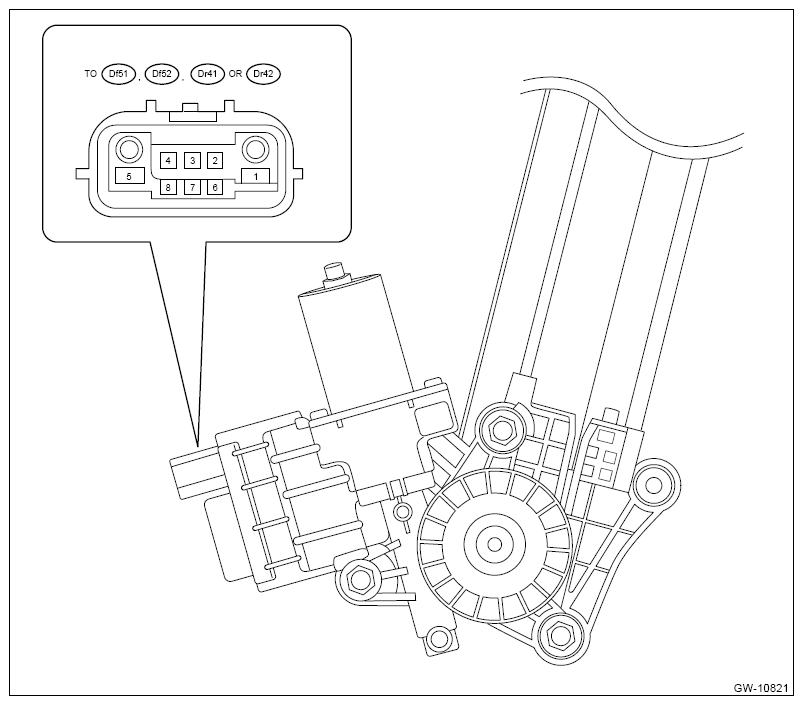 TO Df51 , Df52 , Dr41 OR Dr42

4 3 2
5 1
8 7 6

GW-10821