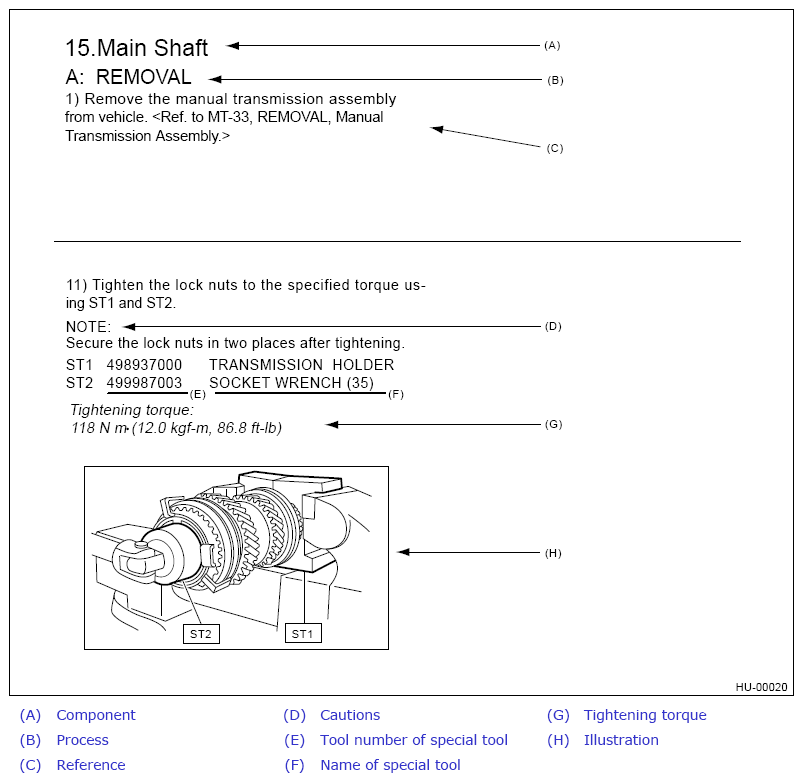 15.Main Shaft

(A)

A: REMOVAL

(B)

1) Remove the manual transmission assembly from vehicle. <Ref. to MT-33, REMOVAL, Manual Transmission Assembly.>

(C)

11) Tighten the lock nuts to the specified torque using ST1 and ST2.

NOTE:

(D)

Secure the lock nuts in two places after tightening.

ST1 498937000 TRANSMISSION HOLDER
ST2 499987003 (E) SOCKET WRENCH (35) (F)

Tightening torque:
118 N m (12.0 kgf-m, 86.8 ft-lb)

(G)

ST2 ST1

(H)

HU-00020

(A) Component
(B) Process
(C) Reference

(D) Cautions
(E) Tool number of special tool
(F) Name of special tool

(G) Tightening torque
(H) Illustration