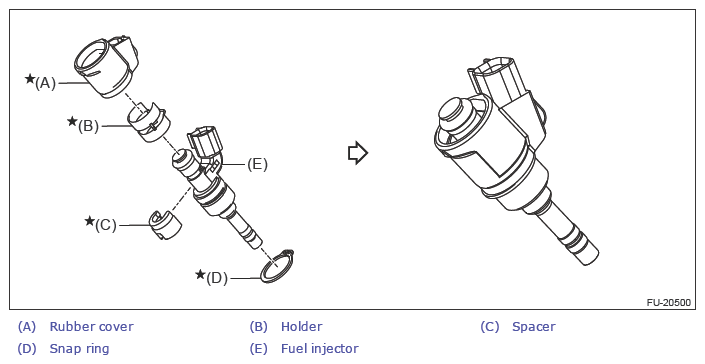 ★(A)
★(B)
(E)
★(C)
★(D)

FU-20500

(A) Rubber cover (B) Holder (C) Spacer
(D) Snap ring (E) Fuel injector