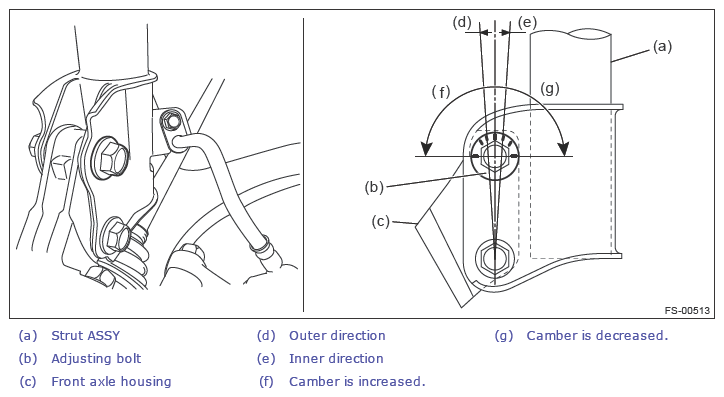 (d) (e)

(a)

(f) (g)

(b)

(c)

FS-00513

(a) Strut ASSY
(b) Adjusting bolt
(c) Front axle housing
(d) Outer direction
(e) Inner direction
(f) Camber is increased.
(g) Camber is decreased.