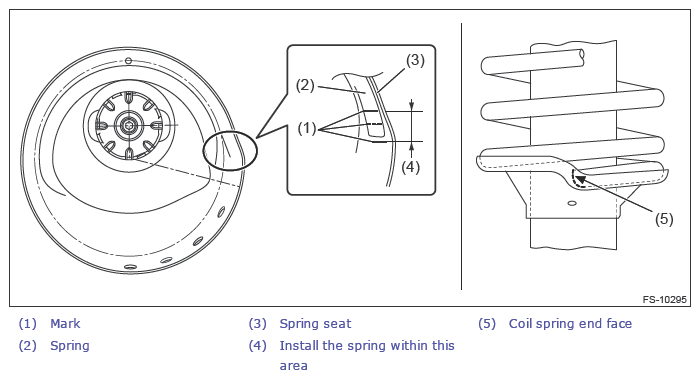 (3)
(2)
(1)
(4)
(5)
FS-10295

(1) Mark
(2) Spring

(3) Spring seat
(4) Install the spring within this area

(5) Coil spring end face