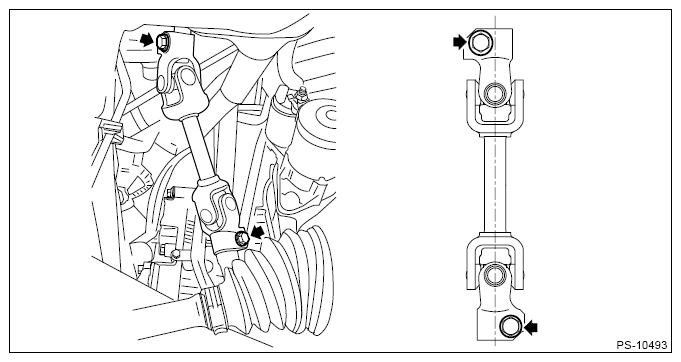 PS-10493