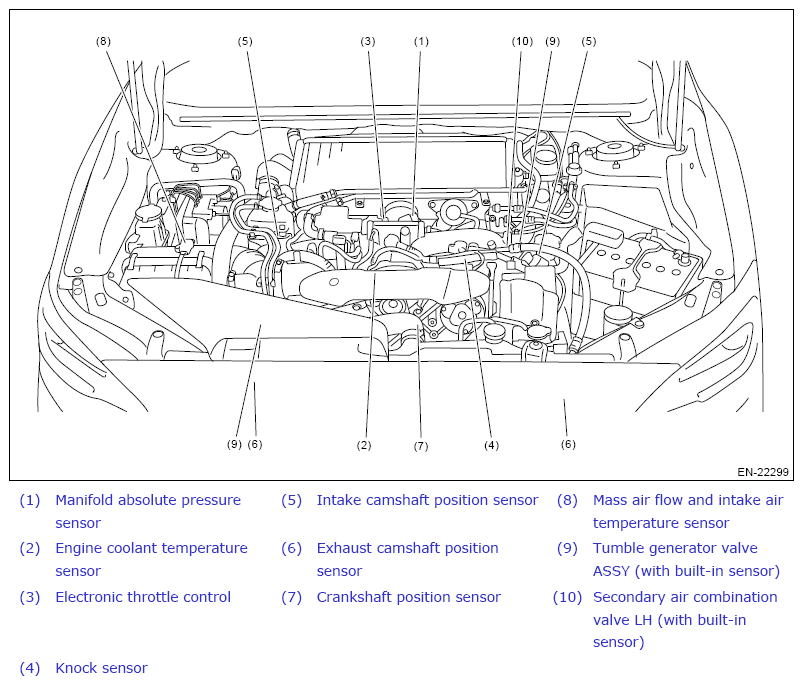 (8) (5) (3) (1) (10) (9) (5)

(9) (6) (2) (7) (4) (6)

EN-22299

(1) Manifold absolute pressure sensor

(2) Engine coolant temperature sensor

(3) Electronic throttle control

(4) Knock sensor

(5) Intake camshaft position sensor

(6) Exhaust camshaft position sensor

(7) Crankshaft position sensor

(8) Mass air flow and intake air temperature sensor

(9) Tumble generator valve ASSY (with built-in sensor)

(10) Secondary air combination valve LH (with built-in sensor)