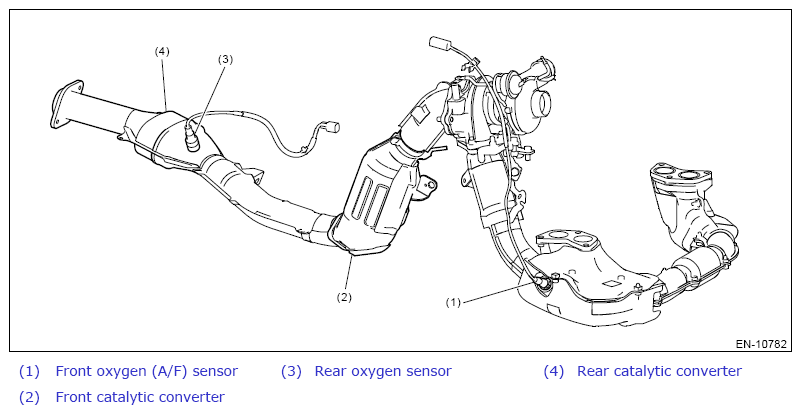 (4)
(3)
(2)
(1)
EN-10782

(1) Front oxygen (A/F) sensor
(2) Front catalytic converter
(3) Rear oxygen sensor
(4) Rear catalytic converter