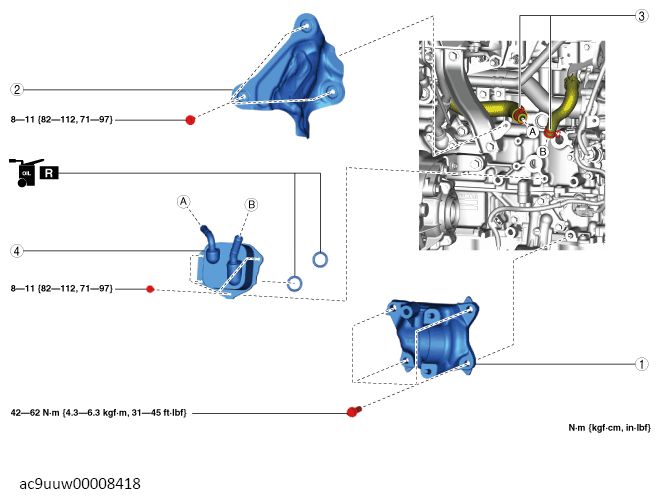 3

2

8—11 {82—112, 71—97}

A

B

OIL

R

A

B

4

8—11 {82—112, 71—97}

1

42—62 N·m {4.3—6.3 kgf·m, 31—45 ft·lbf}

N·m {kgf·cm, in·lbf}

ac9uuw00008418