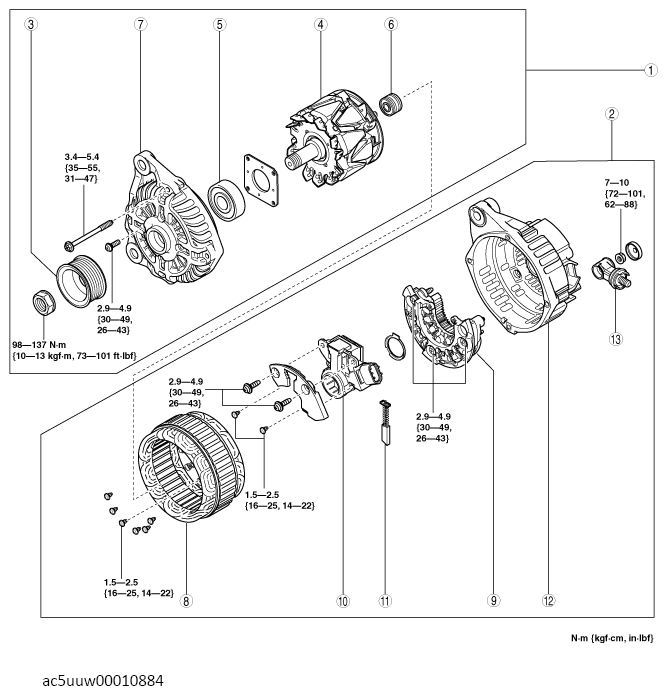 3
7
5
4
6
1
2

3.4—5.4
{35—55,
31—47}

7—10
{72—101,
62—88}

2.9—4.9
{30—49,
26—43}

98—137 N·m
{10—13 kgf·m, 73—101 ft·lbf}

13

2.9—4.9
{30—49,
26—43}

2.9—4.9
{30—49,
26—43}

1.5—2.5
{16—25, 14—22}

1.5—2.5
{16—25, 14—22}

8
10
11
9
12

N·m {kgf·cm, in·lbf}

ac5uuw00010884