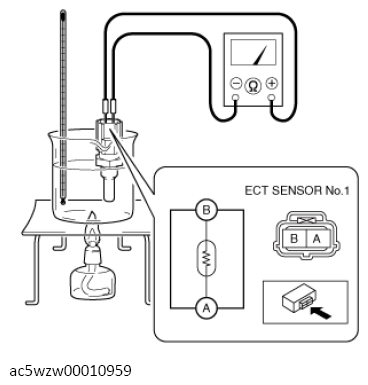 −
Ω
+

ECT SENSOR No.1

B

A

B
A

ac5wzw00010959