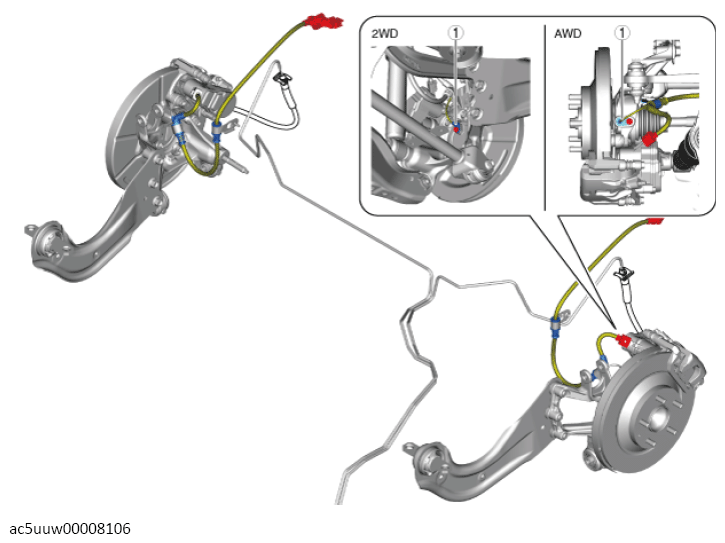 2WD
1
AWD
1
ac5uuw00008106