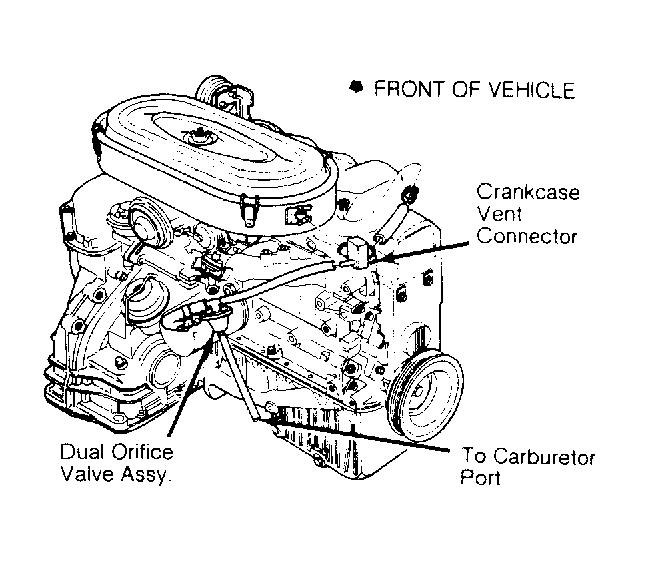 FRONT OF VEHICLE

Crankcase Vent Connector

Dual Orifice Valve Assy.

To Carburetor Port