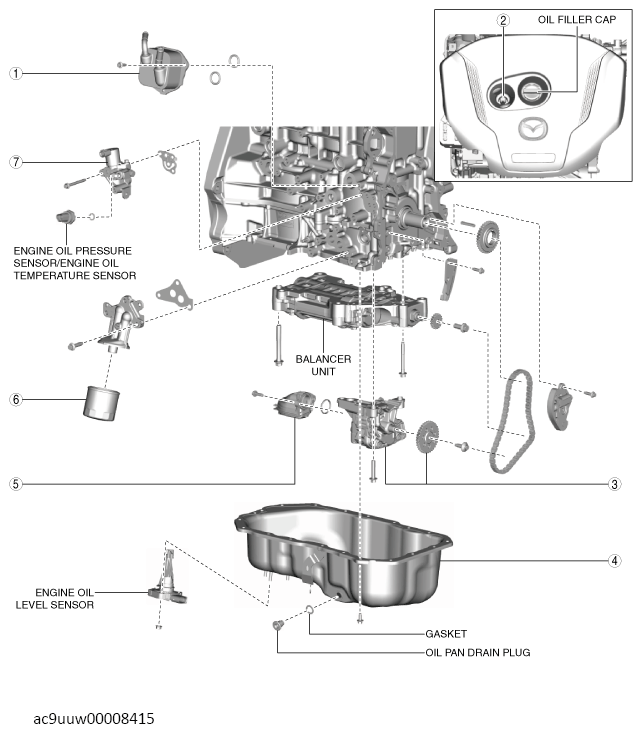 2
OIL FILLER CAP

1

7

ENGINE OIL PRESSURE SENSOR/ENGINE OIL TEMPERATURE SENSOR

BALANCER UNIT

6

5

3

4

ENGINE OIL LEVEL SENSOR

GASKET

OIL PAN DRAIN PLUG

ac9uuw00008415