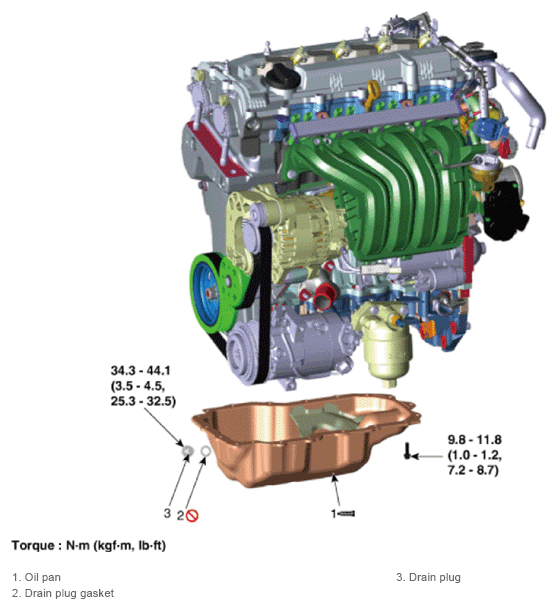 34.3 - 44.1
(3.5 - 4.5,
25.3 - 32.5)

9.8 - 11.8
(1.0 - 1.2,
7.2 - 8.7)

3

2

1

Torque : N·m (kgf·m, lb·ft)

1. Oil pan
2. Drain plug gasket

3. Drain plug