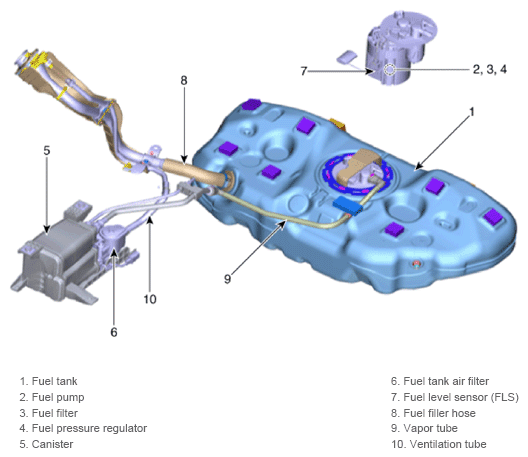 7

2, 3, 4

8

1

5

9

10

6

1. Fuel tank
2. Fuel pump
3. Fuel filter
4. Fuel pressure regulator
5. Canister

6. Fuel tank air filter
7. Fuel level sensor (FLS)
8. Fuel filler hose
9. Vapor tube
10. Ventilation tube