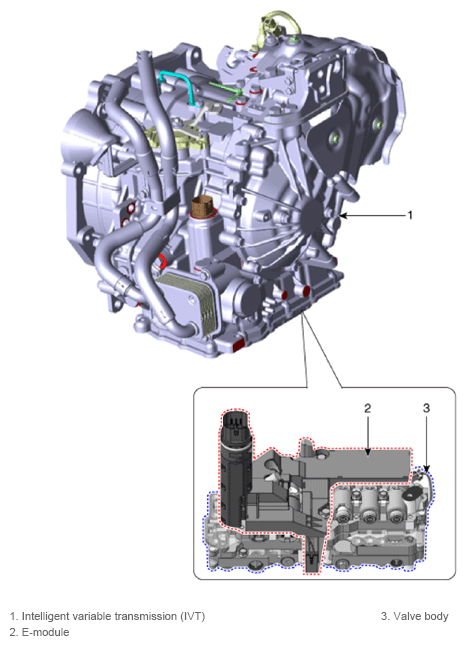 1

2

3

1. Intelligent variable transmission (IVT)
2. E-module
3. Valve body