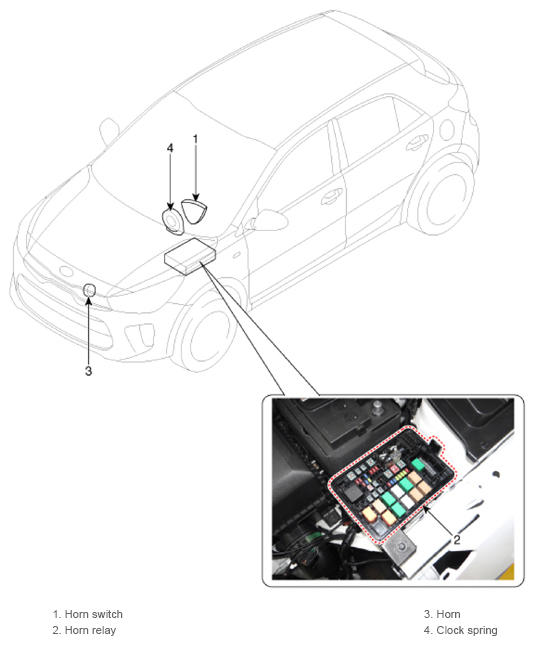 4
1
3
2

1. Horn switch
2. Horn relay

3. Horn
4. Clock spring