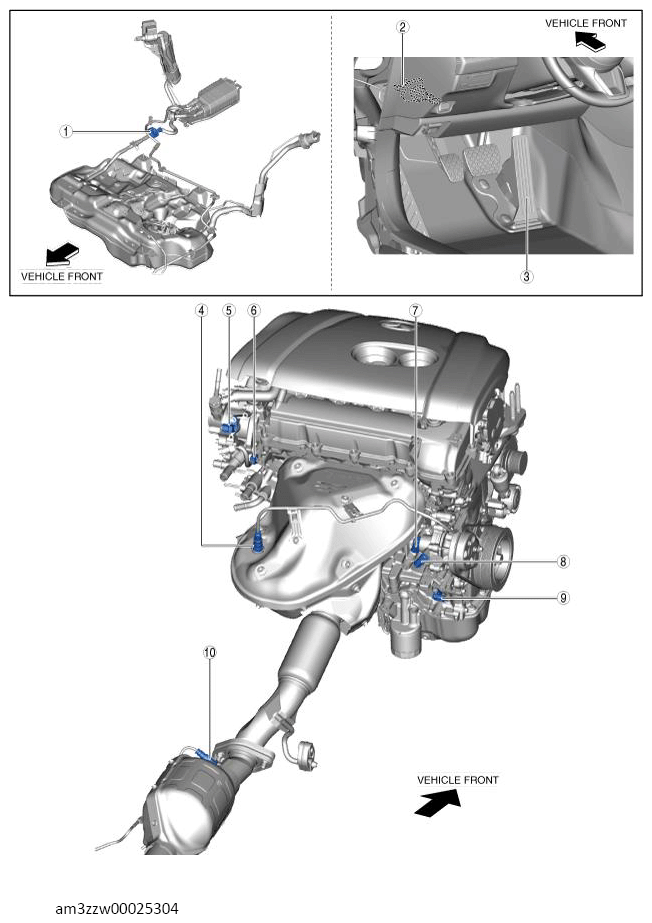 1
VEHICLE FRONT
2
VEHICLE FRONT
3
4
5
6
7
8
9
10
VEHICLE FRONT
am3zzw00025304