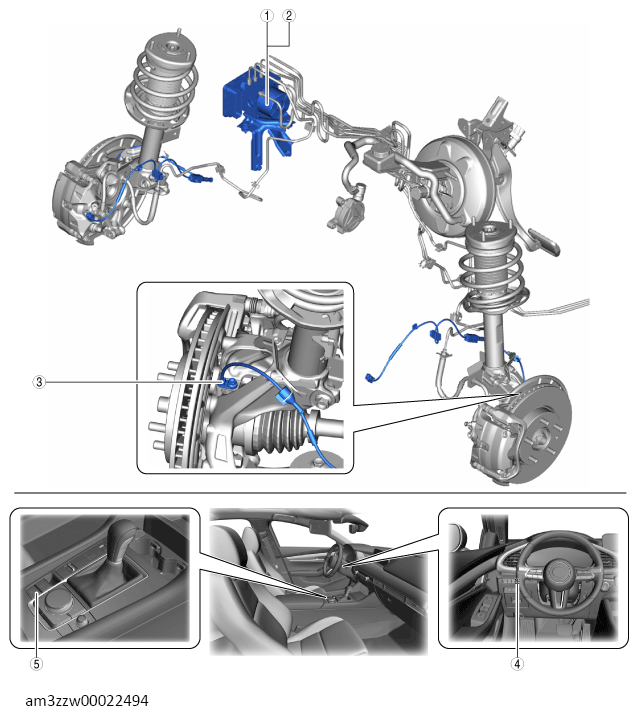 1
2
3
5
4
am3zzw00022494