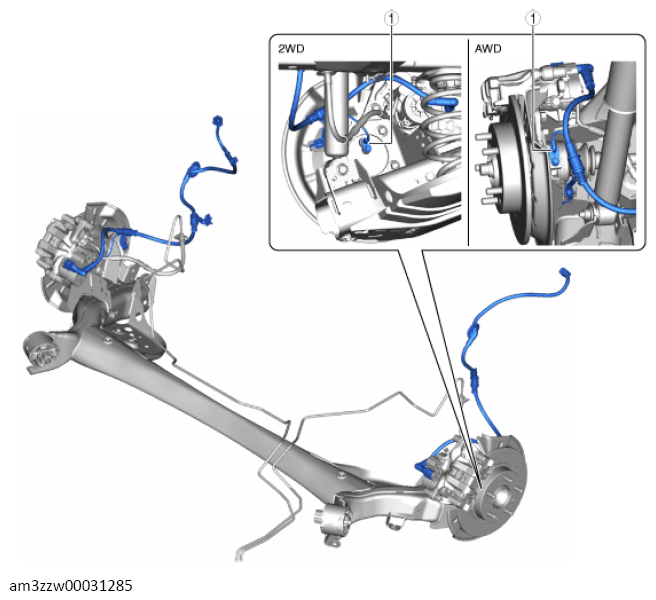 1
1
2WD
AWD
am3zzw00031285