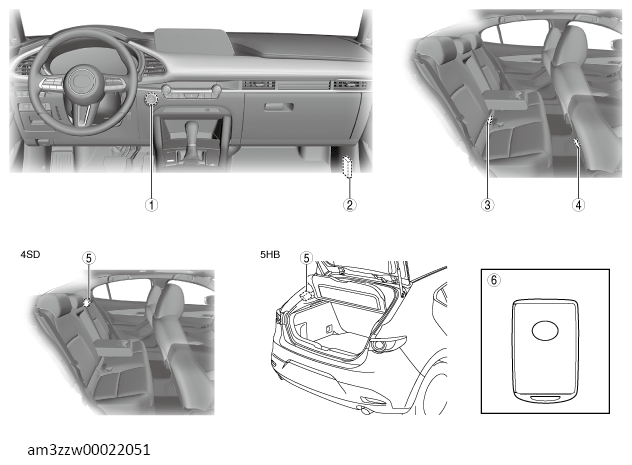 ①

②

③

④

4SD

⑤

5HB

⑤

⑥

am3zzw00022051