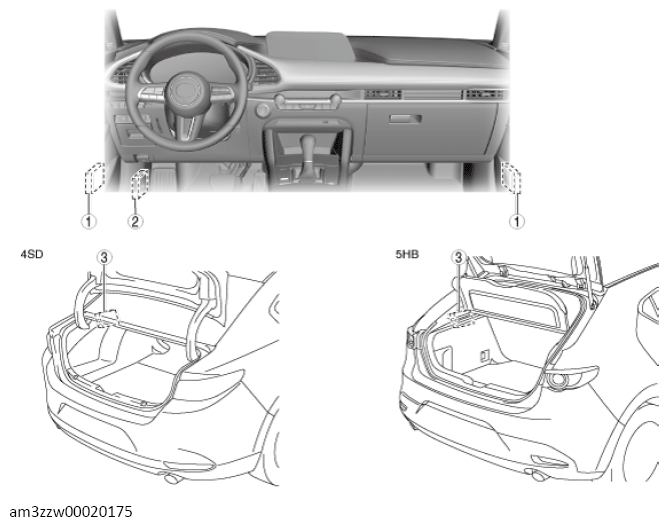 1
2
1
4SD
3
5HB
3
am3zzw00020175