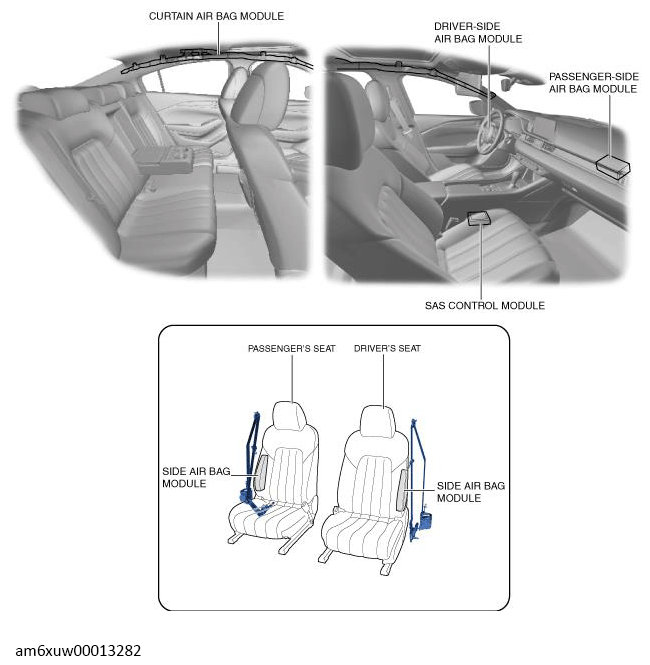 CURTAIN AIR BAG MODULE

DRIVER-SIDE AIR BAG MODULE

PASSENGER-SIDE AIR BAG MODULE

SAS CONTROL MODULE

PASSENGER'S SEAT

DRIVER'S SEAT

SIDE AIR BAG MODULE

SIDE AIR BAG MODULE

am6xuw00013282