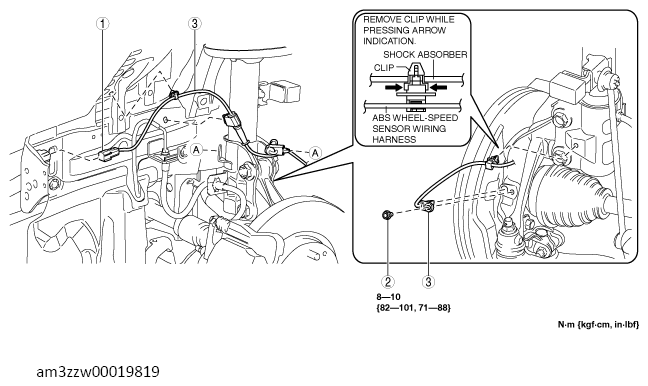 1

3

A

A

REMOVE CLIP WHILE PRESSING ARROW INDICATION.

SHOCK ABSORBER

CLIP

ABS WHEEL-SPEED SENSOR WIRING HARNESS

2

3

8—10
{82—101, 71—88}

N·m {kgf·cm, in·lbf}

am3zzw00019819