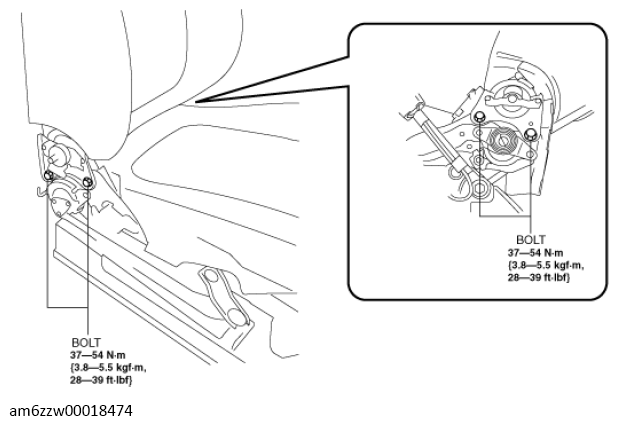 BOLT
37—54 N·m
{3.8—5.5 kgf·m,
28—39 ft·lbf}

BOLT
37—54 N·m
{3.8—5.5 kgf·m,
28—39 ft·lbf}

am6zzw00018474