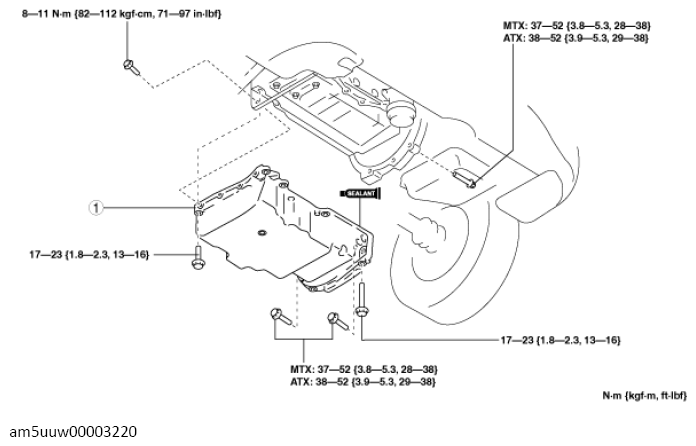 8—11 N·m {82—112 kgf·cm, 71—97 in·lbf}

MTX: 37—52 {3.8—5.3, 28—38}
ATX: 38—52 {3.9—5.3, 29—38}

SEALANT

1

17—23 {1.8—2.3, 13—16}

17—23 {1.8—2.3, 13—16}

MTX: 37—52 {3.8—5.3, 28—38}
ATX: 38—52 {3.9—5.3, 29—38}

N·m {kgf·m, ft·lbf}

am5uuw00003220