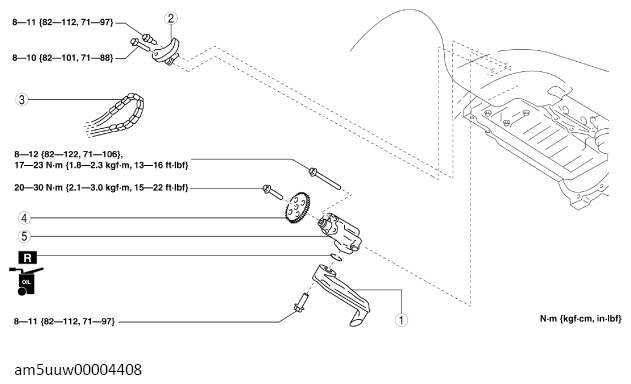 8—11 {82—112, 71—97}

2

8—10 {82—101, 71—88}

3

8—12 {82—122, 71—106},
17—23 N·m {1.8—2.3 kgf·m, 13—16 ft·lbf}

20—30 N·m {2.1—3.0 kgf·m, 15—22 ft·lbf}

4

5

R

OIL

8—11 {82—112, 71—97}

1

N·m {kgf·cm, in·lbf}

am5uuw00004408