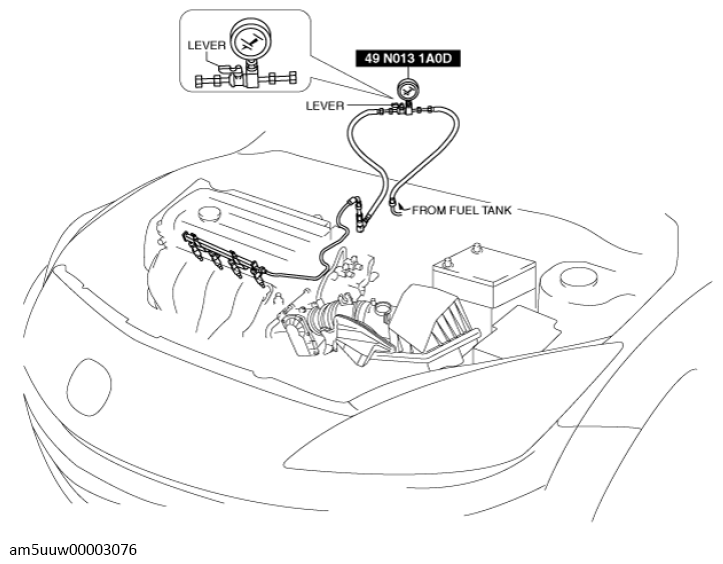 LEVER

49 N013 1A0D

LEVER

FROM FUEL TANK

am5uuw00003076