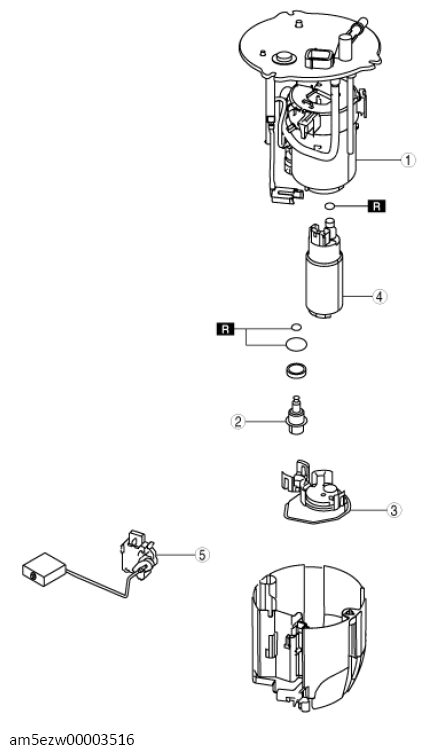 1
R
4
R
2
3
5
am5ezw00003516