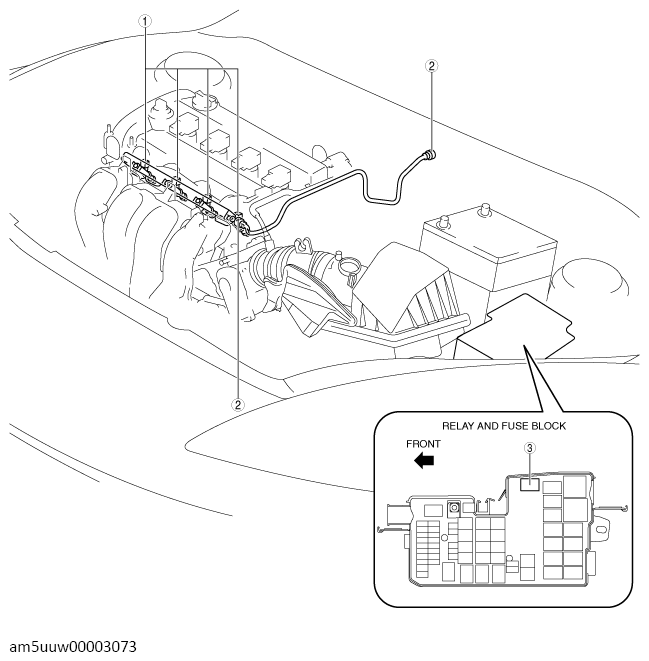 ①
②
②
RELAY AND FUSE BLOCK
FRONT
③
am5uuw00003073