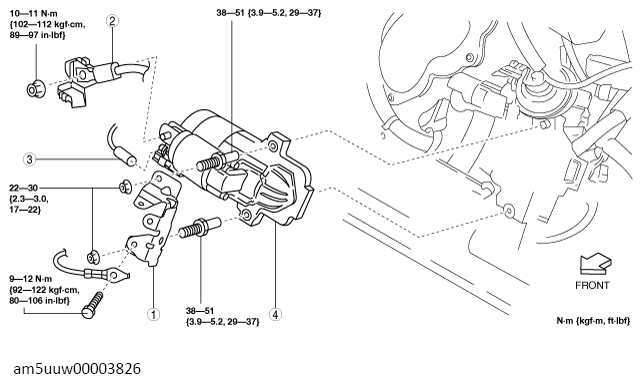 10—11 N·m {102—112 kgf·cm, 89—97 in·lbf}

2

38—51 {3.9—5.2, 29—37}

3

22—30 {2.3—3.0, 17—22}

9—12 N·m {92—122 kgf·cm, 80—106 in·lbf}

1

38—51 {3.9—5.2, 29—37}

4

FRONT

N·m {kgf·m, ft·lbf}

am5uuw00003826