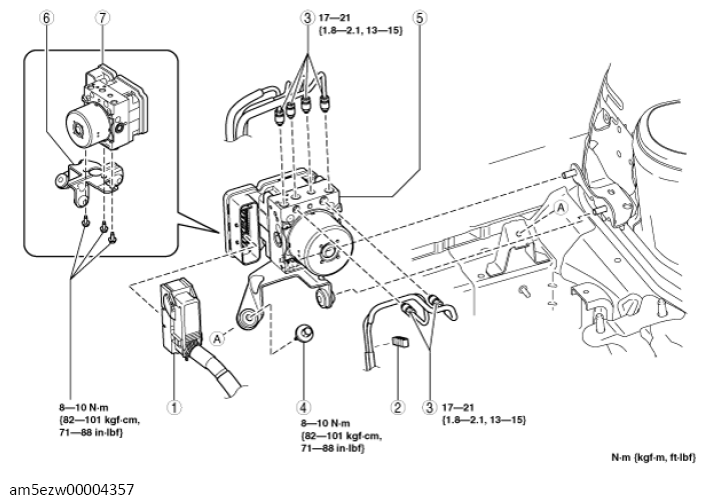 6
7
3
17—21
{1.8—2.1, 13—15}
5
A
A
8—10 N·m
{82—101 kgf·cm,
71—88 in·lbf}
1
4
8—10 N·m
{82—101 kgf·cm,
71—88 in·lbf}
2
3
17—21
{1.8—2.1, 13—15}
N·m {kgf·m, ft·lbf}

am5ezw00004357