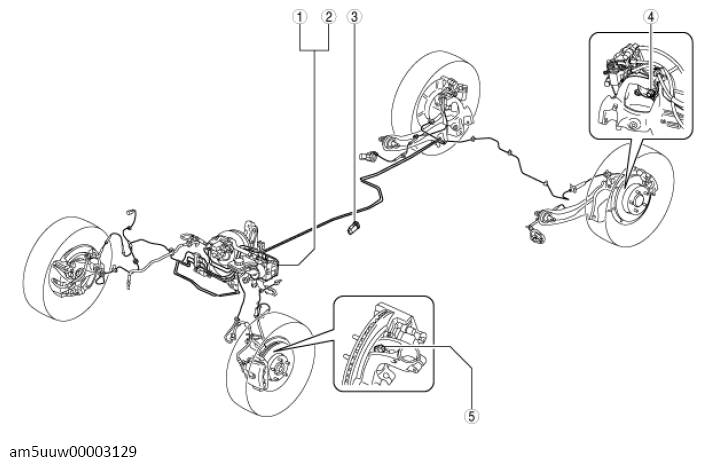 1
2
3
4
5
am5uuw00003129