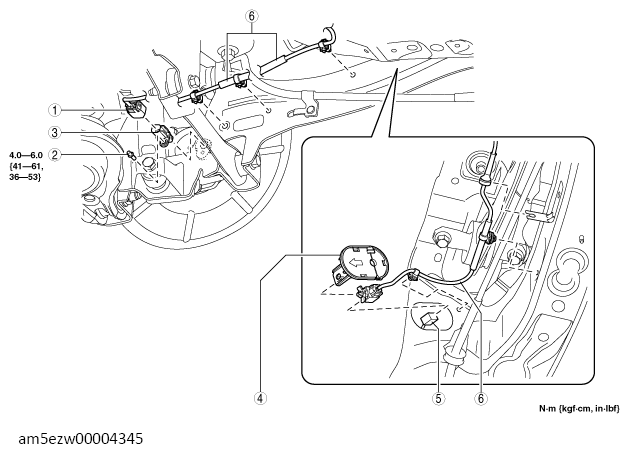 6

1

3

4.0—6.0 {41—61, 36—53}

2

4

5

6

N·m {kgf·cm, in·lbf}

am5ezw00004345