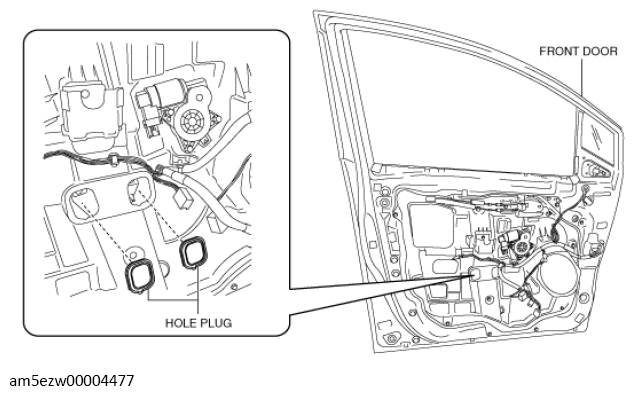 FRONT DOOR

HOLE PLUG

am5ezw00004477