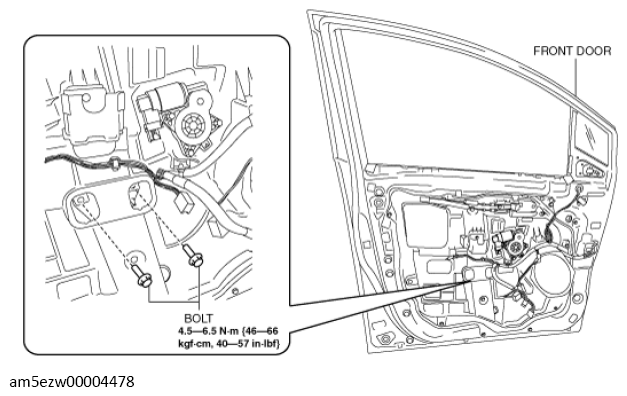 FRONT DOOR

BOLT
4.5—6.5 N·m {46—66 kgf·cm, 40—57 in·lbf}

am5ezw00004478